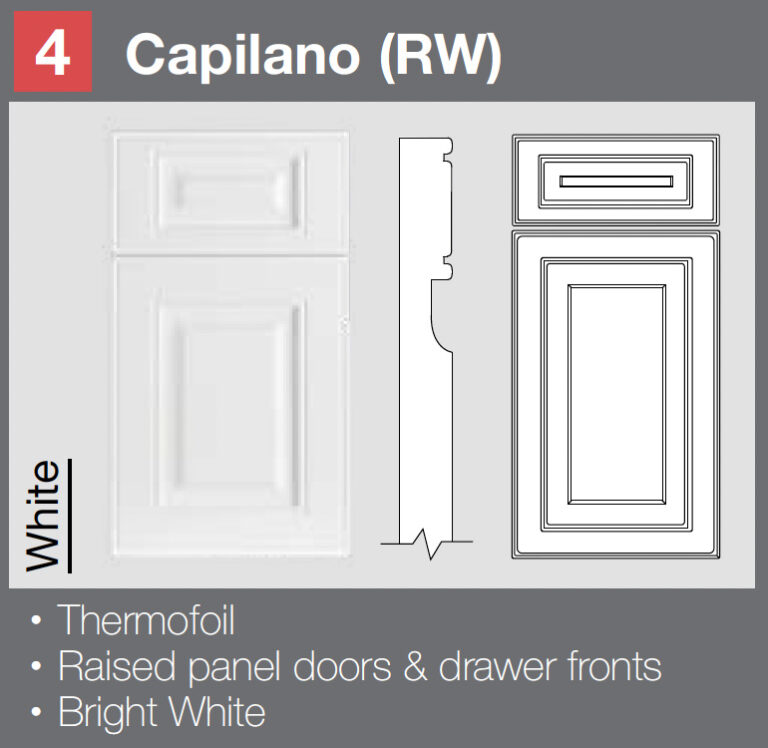 4 Capilano (RW)

White

• Thermofoil
• Raised panel doors & drawer fronts
• Bright White